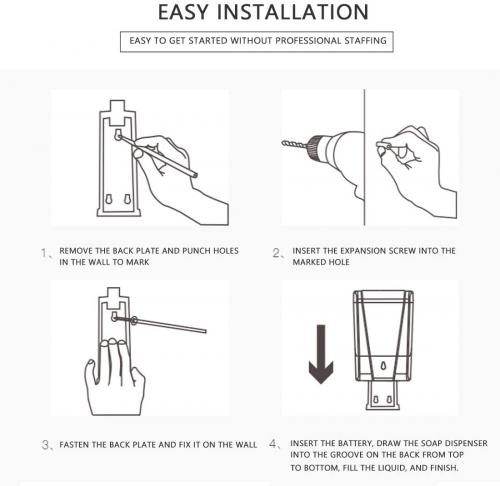 EASY INSTALLATION

EASY TO GET STARTED WITHOUT PROFESSIONAL STAFFING

1、REMOVE THE BACK PLATE AND PUNCH HOLES IN THE WALL TO MARK

2、INSERT THE EXPANSION SCREW INTO THE MARKED HOLE

3、FASTEN THE BACK PLATE AND FIX IT ON THE WALL

4、INSERT THE BATTERY, DRAW THE SOAP DISPENSER INTO THE GROOVE ON THE BACK FROM TOP TO BOTTOM, FILL THE LIQUID, AND FINISH.